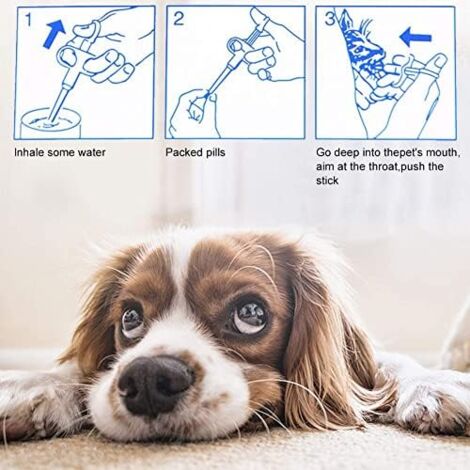 1

Inhale some water

2

Packed pills

3

Go deep into thepet's mouth, aim at the throat,push the stick