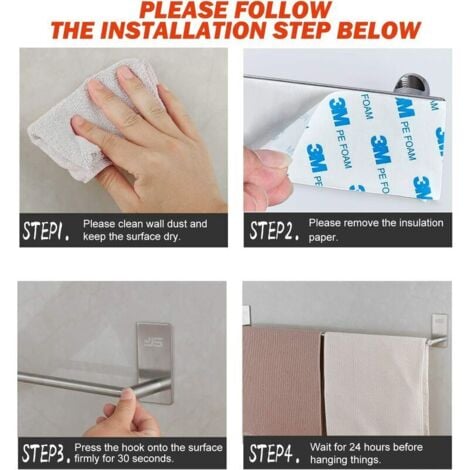 PLEASE FOLLOW
THE INSTALLATION STEP BELOW

3M PE FOAM 3M PE FOAM 3M PE FOAM 3M PE FOAM

STEP1. Please clean wall dust and keep the surface dry.

STEP2. Please remove the insulation paper.

JS

STEP3. Press the hook onto the surface firmly for 30 seconds.

STEP4. Wait for 24 hours before hanging things.