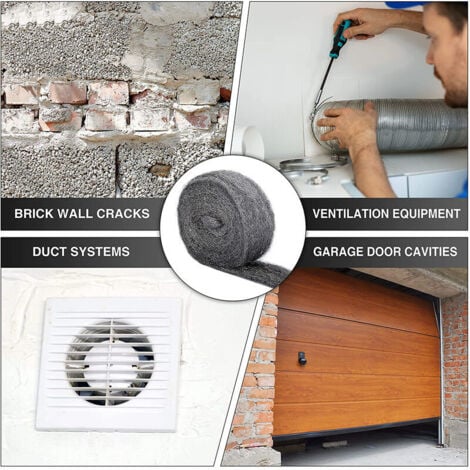 BRICK WALL CRACKS

VENTILATION EQUIPMENT

DUCT SYSTEMS

GARAGE DOOR CAVITIES