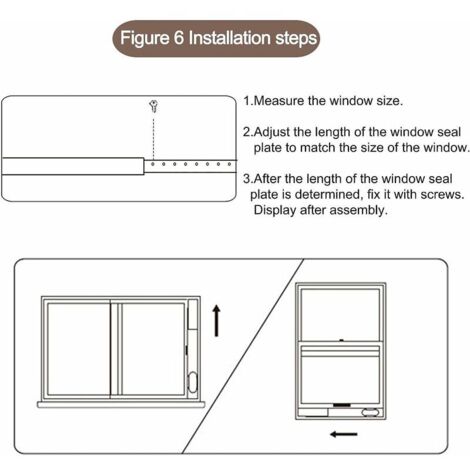 Figure 6 Installation steps

1.Measure the window size.

2.Adjust the length of the window seal plate to match the size of the window.

3.After the length of the window seal plate is determined, fix it with screws. Display after assembly.