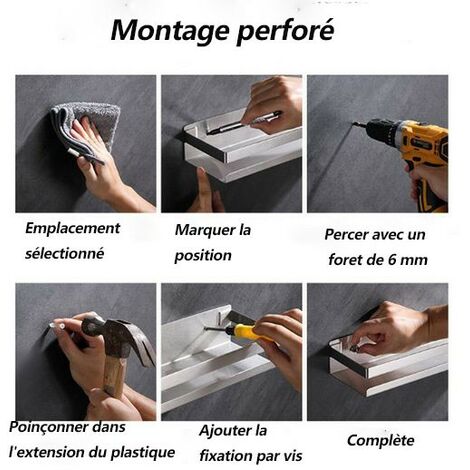 Montage perforé

Emplacement sélectionné

Marquer la position

Percer avec un foret de 6 mm

Poinçonner dans l'extension du plastique

Ajouter la fixation par vis

Complète