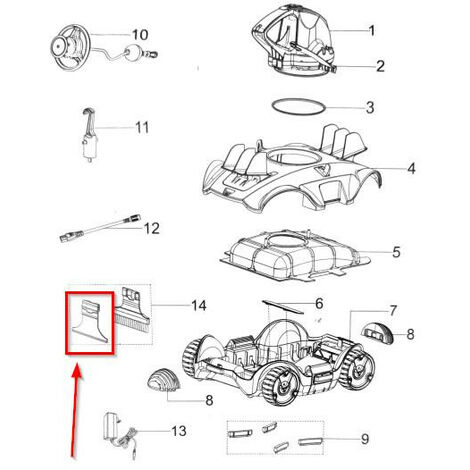 10
1
2
3
11
4
12
5
14
6
7
8
8
13
9