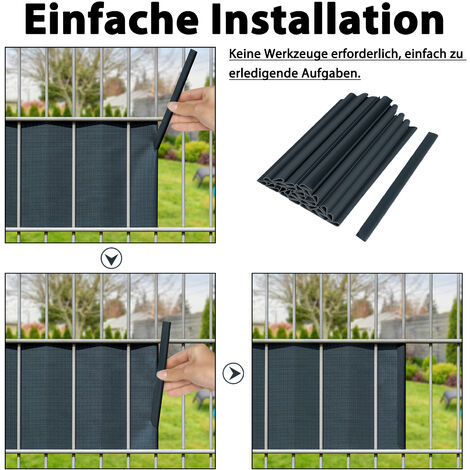 Einfache Installation

Keine Werkzeuge erforderlich, einfach zu erledigende Aufgaben.