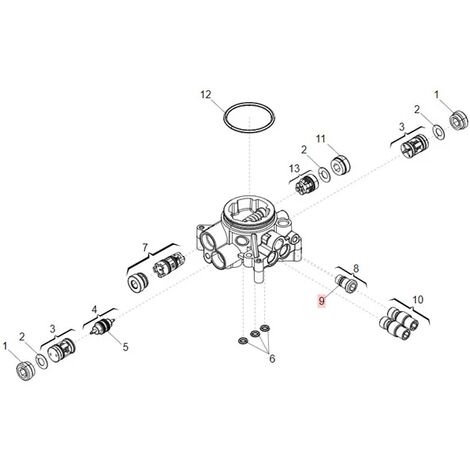 12
1
2
3
11
2
13
7
8
9
10
4
3
2
1
5
6