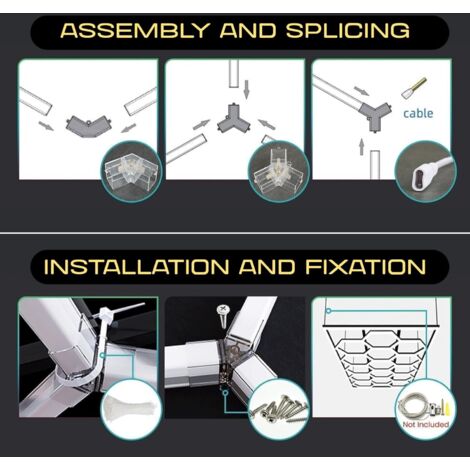 ASSEMBLY AND SPLICING

cable

INSTALLATION AND FIXATION

Not Included