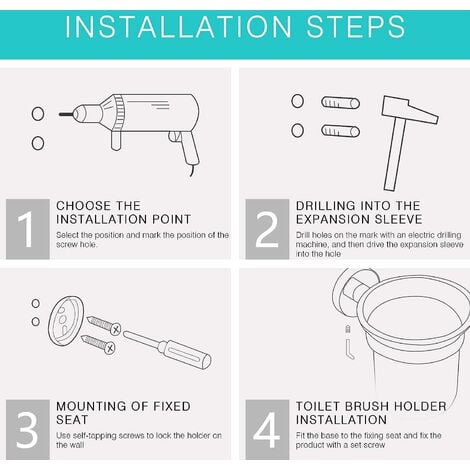 INSTALLATION STEPS

1

CHOOSE THE INSTALLATION POINT

Select the position and mark the position of the screw hole.

2

DRILLING INTO THE EXPANSION SLEEVE

Drill holes on the mark with an electric drilling machine, and then drive the expansion sleeve into the hole

3

MOUNTING OF FIXED SEAT

Use self-tapping screws to lock the holder on the wall

4

TOILET BRUSH HOLDER INSTALLATION

Fit the base to the fixing seat and fix the product with a set screw