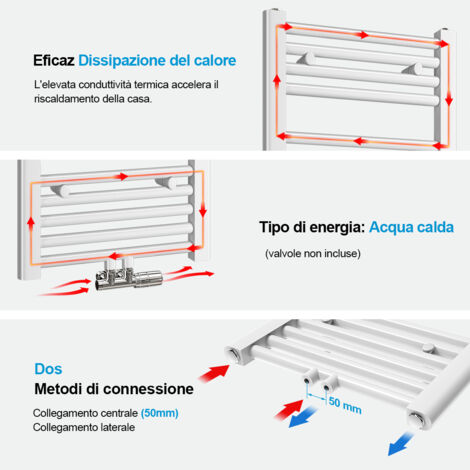 Eficaz Dissipazione del calore

L'elevata conduttività termica accelera il riscaldamento della casa.

Tipo di energia: Acqua calda

(valvole non incluse)

Dos
Metodi di connessione

Collegamento centrale (50mm)
Collegamento laterale

50 mm