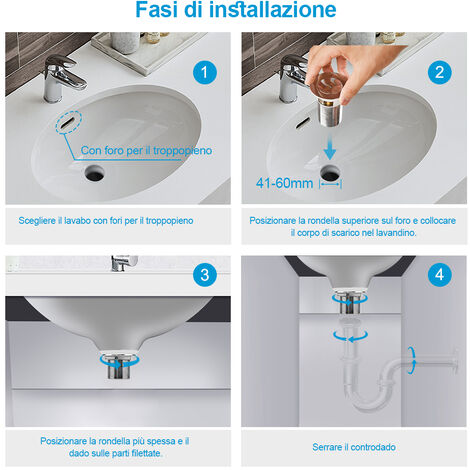 Fasi di installazione

1

Con foro per il troppopieno

Scegliere il lavabo con fori per il troppopieno

2

41-60mm

Posizionare la rondella superiore sul foro e collocare il corpo di scarico nel lavandino.

3

Posizionare la rondella più spessa e il dado sulle parti filettate.

4

Serrare il controdado