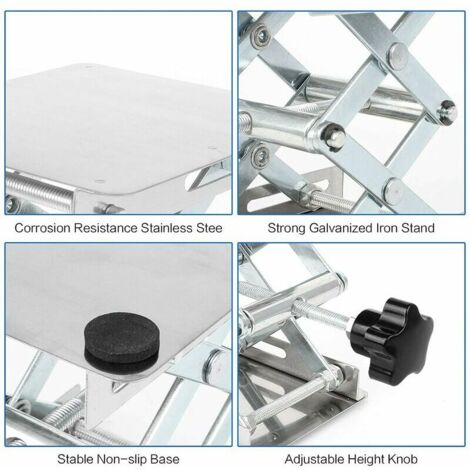 Corrosion Resistance Stainless Stee

Strong Galvanized Iron Stand

Stable Non-slip Base

Adjustable Height Knob