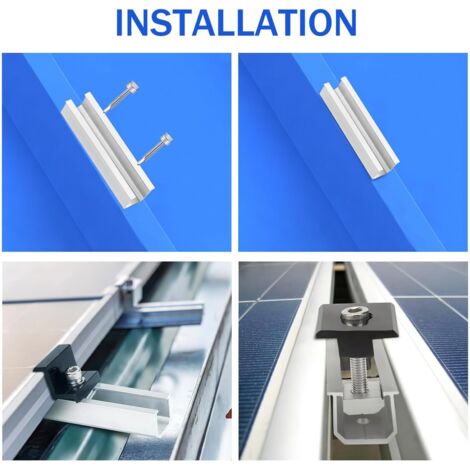 INSTALLATION