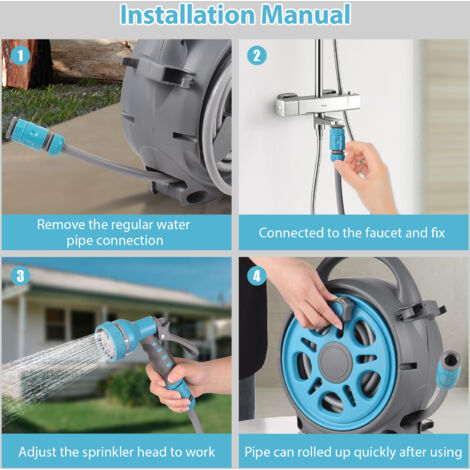 Installation Manual

1

Remove the regular water pipe connection

2

Connected to the faucet and fix

3

Adjust the sprinkler head to work

4

Pipe can rolled up quickly after using