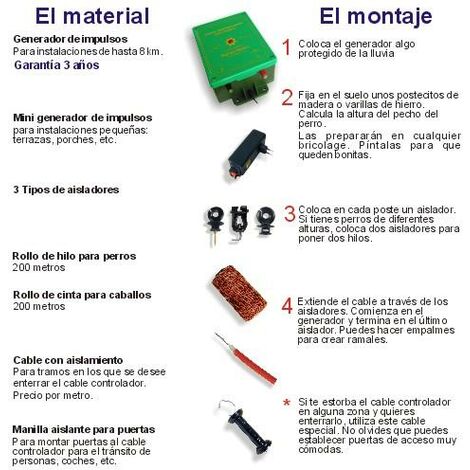 El material

Generador de impulsos
Para instalaciones de hasta 8 km.
Garantía 3 años

Mini generador de impulsos
para instalaciones pequeñas: terrazas, porches, etc.

3 Tipos de aisladores

Rollo de hilo para perros
200 metros

Rollo de cinta para caballos
200 metros

Cable con aislamiento
Para tramos en los que se desee enterrar el cable controlador.
Precio por metro.

Manilla aislante para puertas
Para montar puertas al cable controlador para el tránsito de personas, coches, etc.

El montaje

1 Coloca el generador algo protegido de la lluvia

2 Fija en el suelo unos postecitos de madera o varillas de hierro. Calcula la altura del pecho del perro.
Las prepararán en cualquier bricolage. Píntalas para que queden bonitas.

3 Coloca en cada poste un aislador. Si tienes perros de diferentes alturas, coloca dos aisladores para poner dos hilos.

4 Extiende el cable a través de los aisladores. Comienza en el generador y termina en el último aislador. Puedes hacer empalmes para crear ramales.

* Si te estorba el cable controlador en alguna zona y quieres enterrarlo, utiliza este cable especial. No olvides que puedes establecer puertas de acceso muy cómodas.