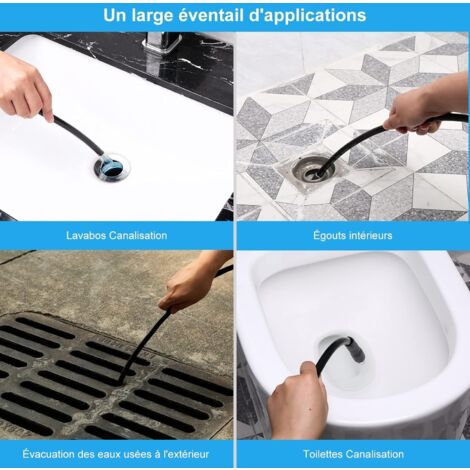 Un large éventail d'applications

Lavabos Canalisation

Égouts intérieurs

Évacuation des eaux usées à l'extérieur

Toilettes Canalisation