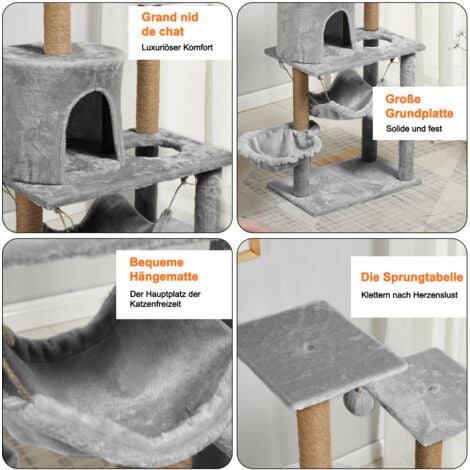 Grand nid de chat
Luxuriöser Komfort

Große Grundplatte
Solide und fest

Bequeme Hängematte
Der Hauptplatz der Katzenfreizeit

Die Sprungtabelle
Klettern nach Herzenslust