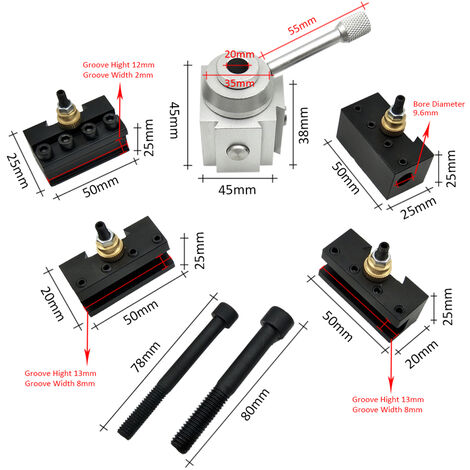 Groove Hight 12mm
Groove Width 2mm

25mm
25mm
50mm

55mm
20mm
35mm
45mm
38mm
45mm

Bore Diameter
9.6mm
50mm
25mm
25mm

25mm
20mm
50mm

Groove Hight 13mm
Groove Width 8mm

78mm
80mm

50mm
25mm
20mm

Groove Hight 13mm
Groove Width 8mm