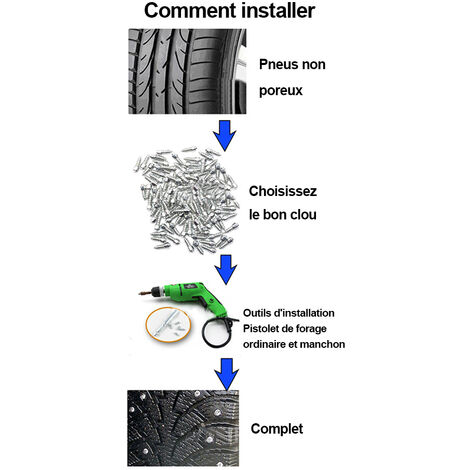 Comment installer

Pneus non poreux

Choisissez le bon clou

Outils d'installation
Pistolet de forage ordinaire et manchon

Complet