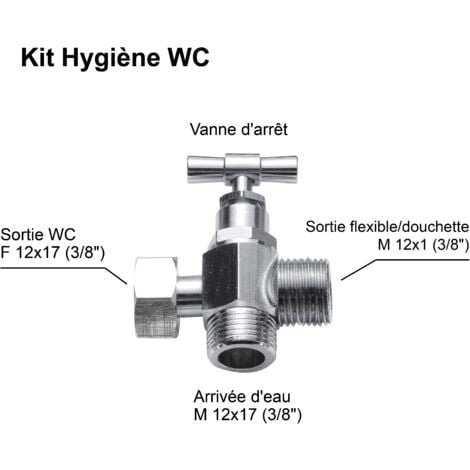 Kit Hygiène WC

Vanne d'arrêt

Sortie WC
F 12x17 (3/8")

Sortie flexible/douchette
M 12x1 (3/8")

Arrivée d'eau
M 12x17 (3/8")