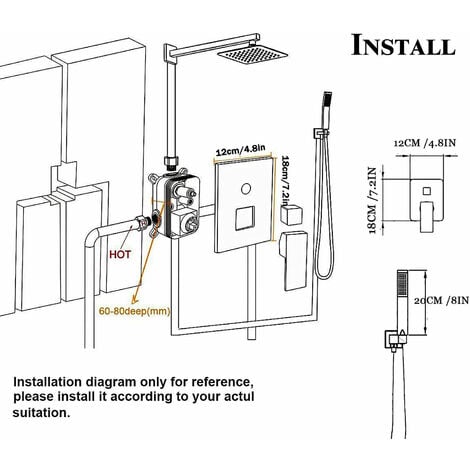 INSTALL

12cm/4.8in

18cm/7.2in

HOT

60-80deep(mm)

12CM /4.8IN

18CM /7.2IN

20CM /8IN

Installation diagram only for reference, please install it according to your actul suitation.