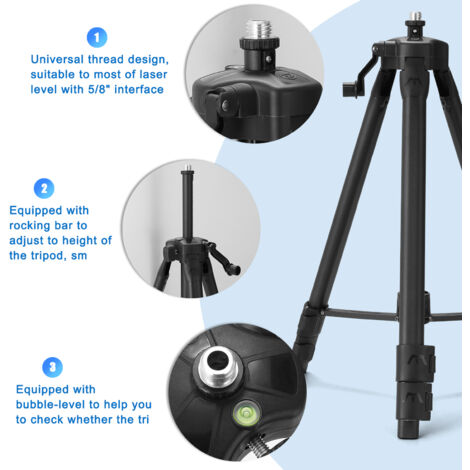 1

Universal thread design, suitable to most of laser level with 5/8" interface

2

Equipped with rocking bar to adjust to height of the tripod, sm

3

Equipped with bubble-level to help you to check whether the tri