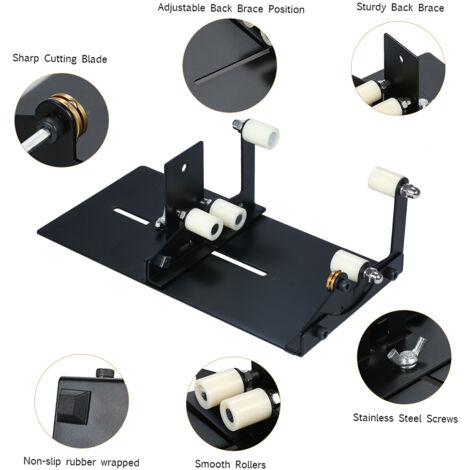 Adjustable Back Brace Position

Sturdy Back Brace

Sharp Cutting Blade

Stainless Steel Screws

Non-slip rubber wrapped

Smooth Rollers