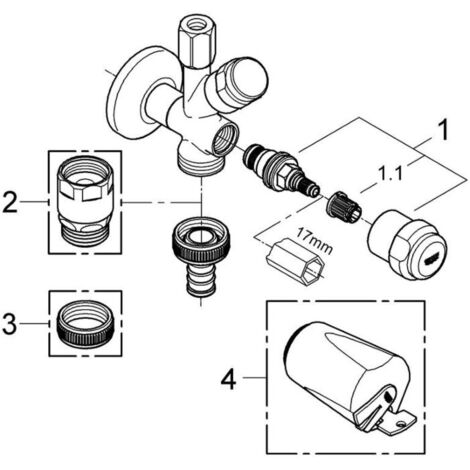 1
1.1
2
17mm
3
4