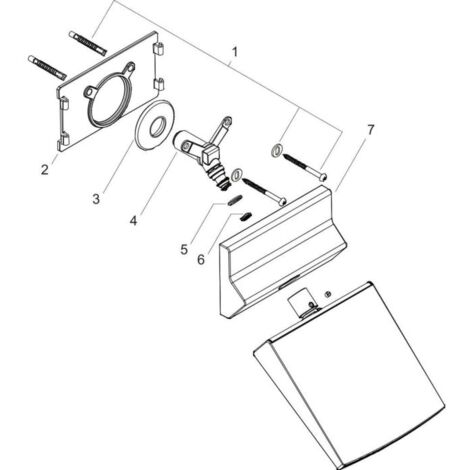 1
7
2
3
4
5
6