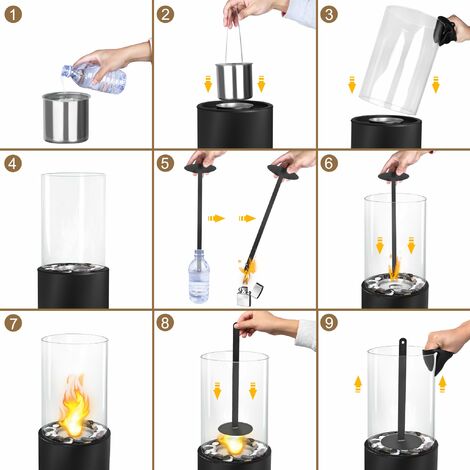 1
2
3
4
5
6
7
8
9