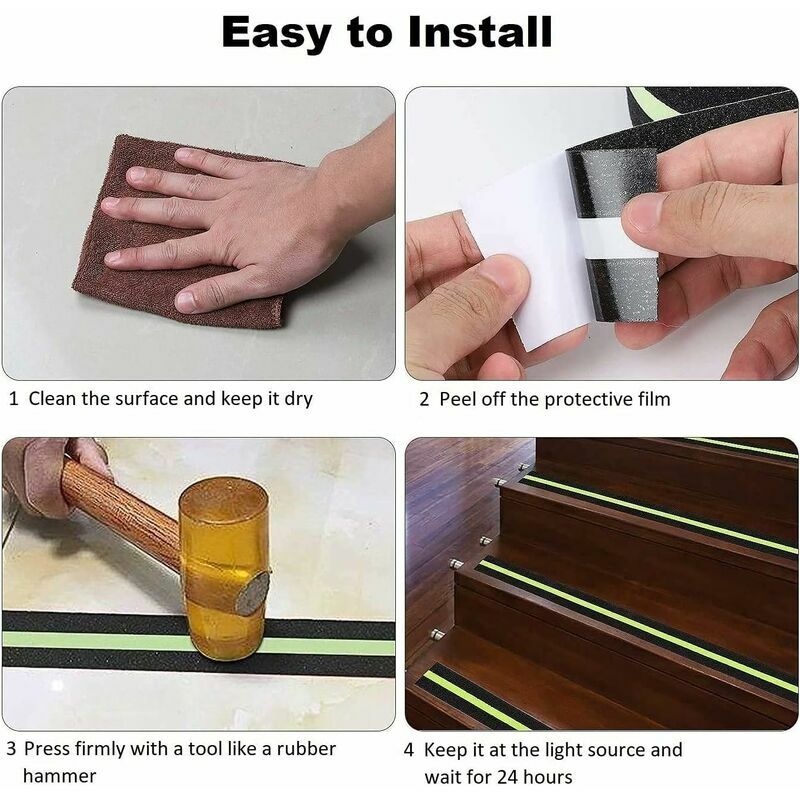 Easy to Install

1 Clean the surface and keep it dry

2 Peel off the protective film

3 Press firmly with a tool like a rubber hammer

4 Keep it at the light source and wait for 24 hours