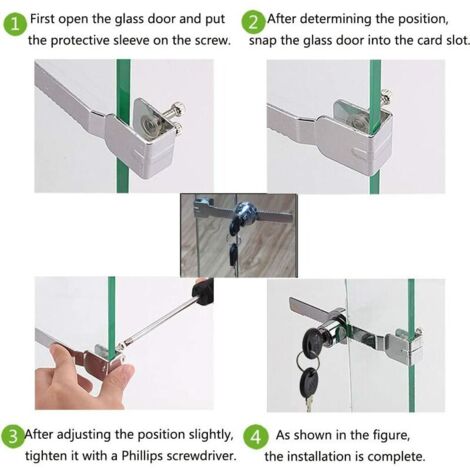 1 First open the glass door and put the protective sleeve on the screw.

2 After determining the position, snap the glass door into the card slot.

3 After adjusting the position slightly, tighten it with a Phillips screwdriver.

4 As shown in the figure, the installation is complete.