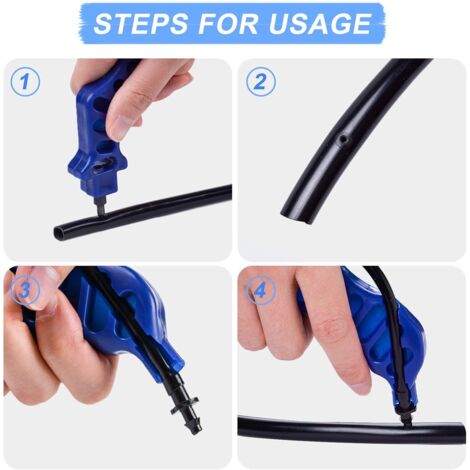 STEPS FOR USAGE

1

2

3

4