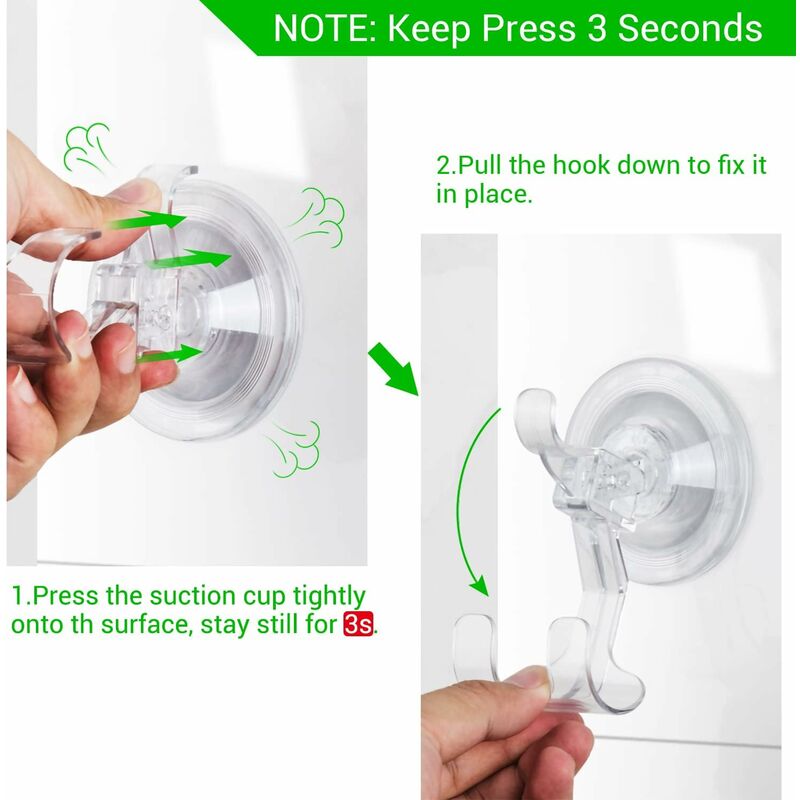 NOTE: Keep Press 3 Seconds

2.Pull the hook down to fix it in place.

1.Press the suction cup tightly onto th surface, stay still for 3s.