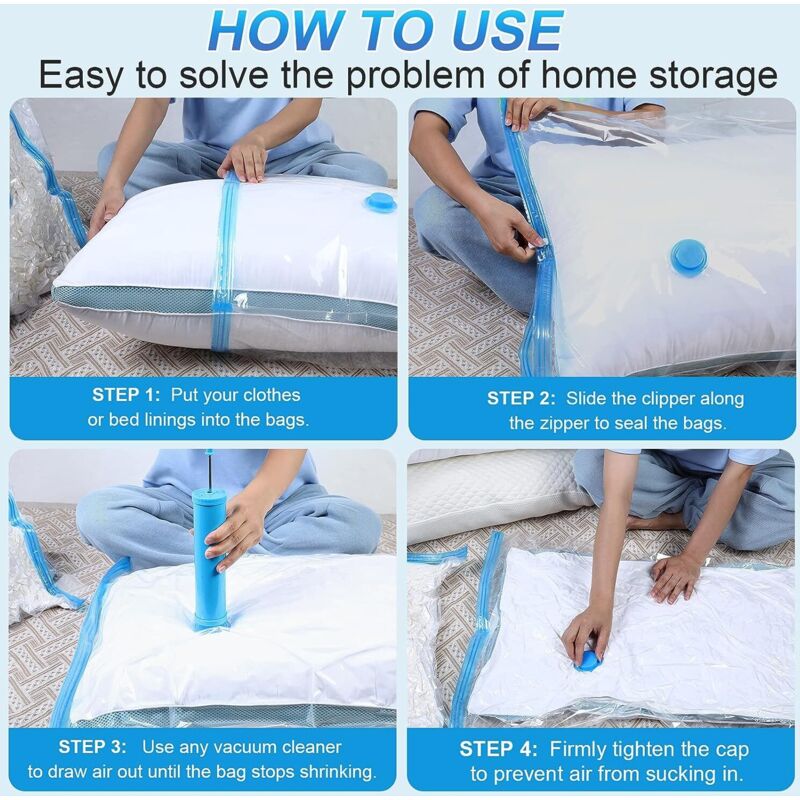 HOW TO USE

Easy to solve the problem of home storage

STEP 1: Put your clothes or bed linings into the bags.

STEP 2: Slide the clipper along the zipper to seal the bags.

STEP 3: Use any vacuum cleaner to draw air out until the bag stops shrinking.

STEP 4: Firmly tighten the cap to prevent air from sucking in.