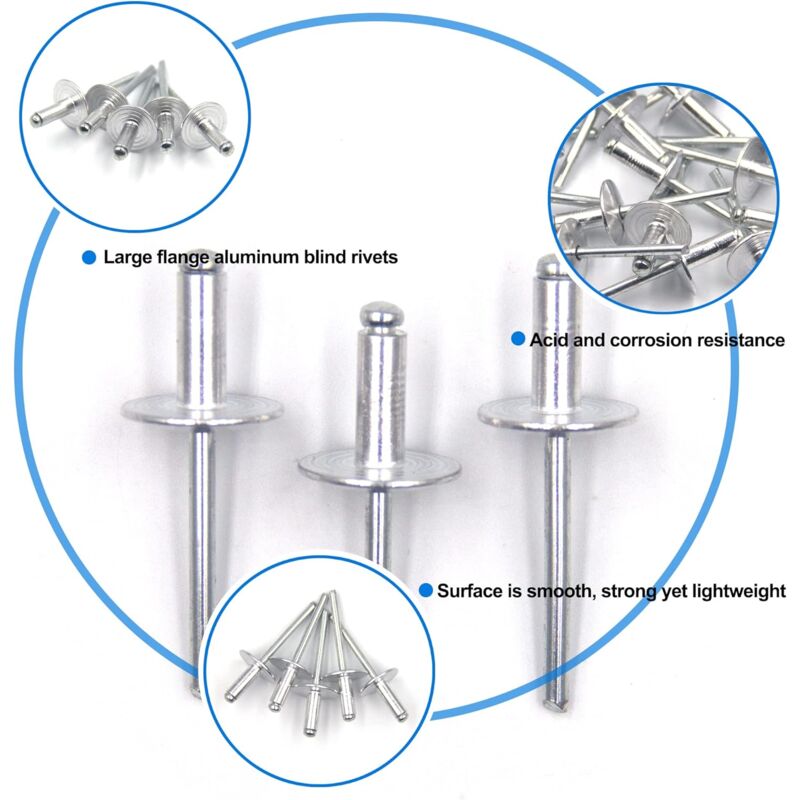 Large flange aluminum blind rivets

Acid and corrosion resistance

Surface is smooth, strong yet lightweight