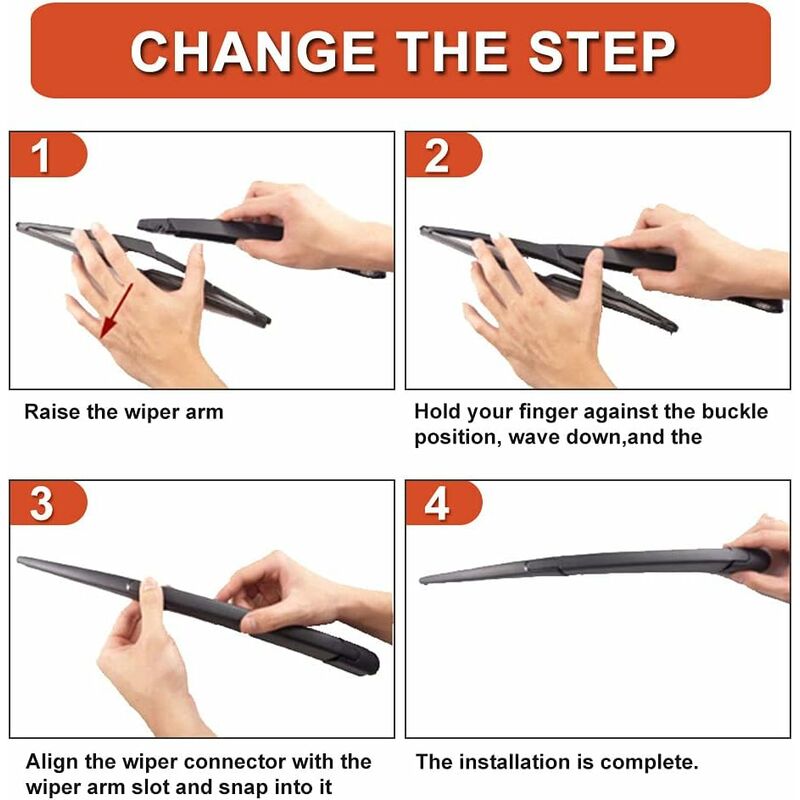 CHANGE THE STEP

1

Raise the wiper arm

2

Hold your finger against the buckle position, wave down,and the

3

Align the wiper connector with the wiper arm slot and snap into it

4

The installation is complete.