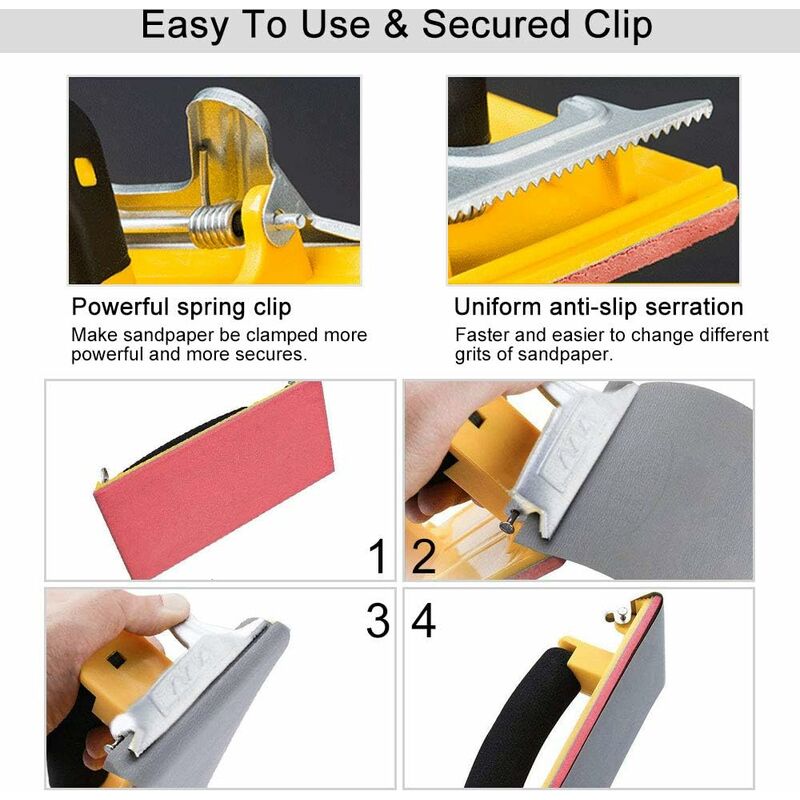 Easy To Use & Secured Clip

Powerful spring clip
Make sandpaper be clamped more powerful and more secures.

Uniform anti-slip serration
Faster and easier to change different grits of sandpaper.

1

2

3

4