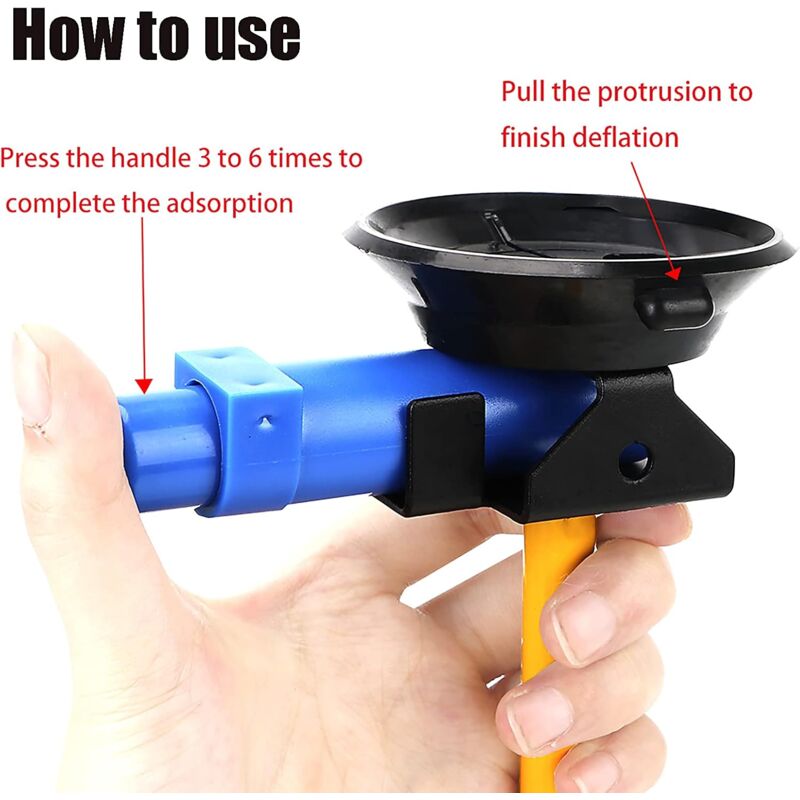 How to use

Pull the protrusion to finish deflation

Press the handle 3 to 6 times to complete the adsorption