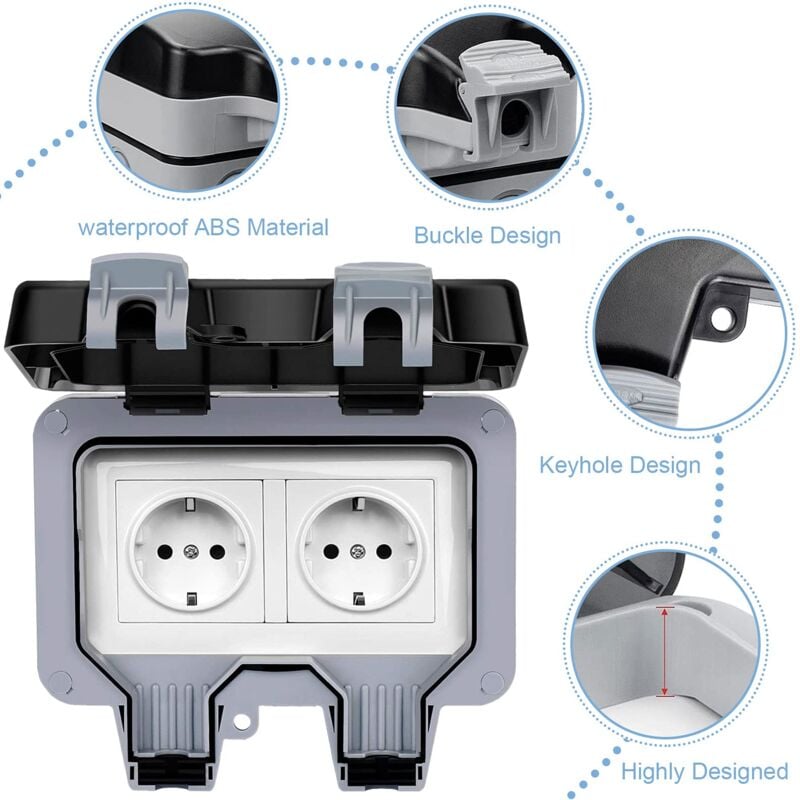 waterproof ABS Material

Buckle Design

Keyhole Design

Highly Designed