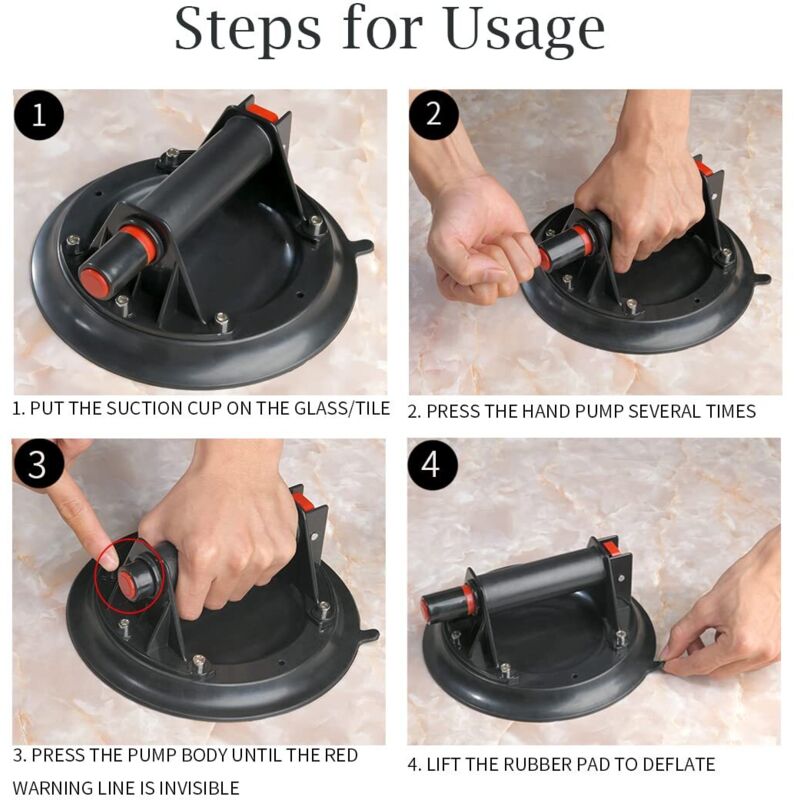 Steps for Usage

1

1. PUT THE SUCTION CUP ON THE GLASS/TILE

2

2. PRESS THE HAND PUMP SEVERAL TIMES

3

3. PRESS THE PUMP BODY UNTIL THE RED WARNING LINE IS INVISIBLE

4

4. LIFT THE RUBBER PAD TO DEFLATE