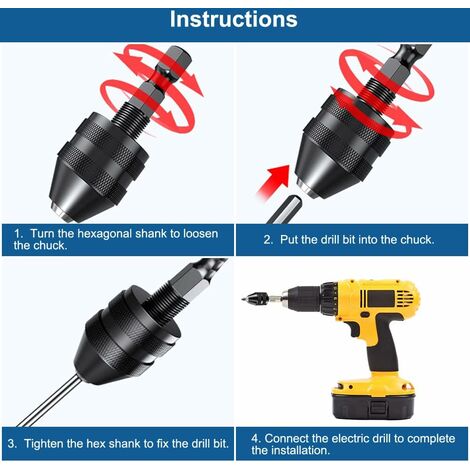 Instructions

1. Turn the hexagonal shank to loosen the chuck.

2. Put the drill bit into the chuck.

3. Tighten the hex shank to fix the drill bit.

4. Connect the electric drill to complete the installation.