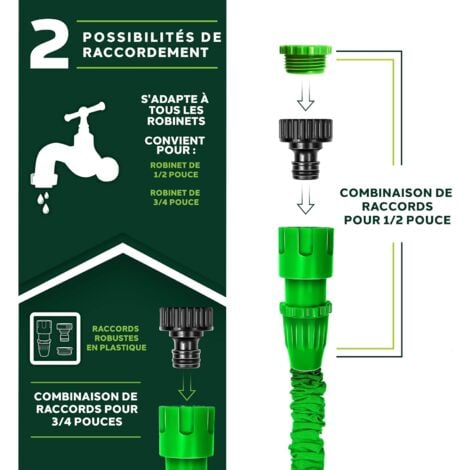 2 POSSIBILITÉS DE RACCORDEMENT

S'ADAPTE À TOUS LES ROBINETS

CONVIENT POUR :

ROBINET DE 1/2 POUCE

ROBINET DE 3/4 POUCE

RACCORDS ROBUSTES EN PLASTIQUE

COMBINAISON DE RACCORDS POUR 3/4 POUCES

COMBINAISON DE RACCORDS POUR 1/2 POUCE