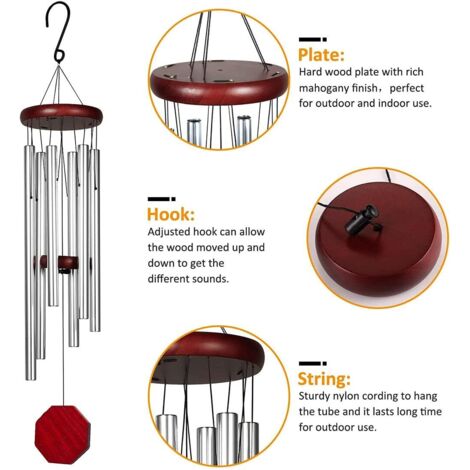 Plate:
Hard wood plate with rich mahogany finish， perfect for outdoor and indoor use.

Hook:
Adjusted hook can allow the wood moved up and down to get the different sounds.

String:
Sturdy nylon cording to hang the tube and it lasts long time for outdoor use.