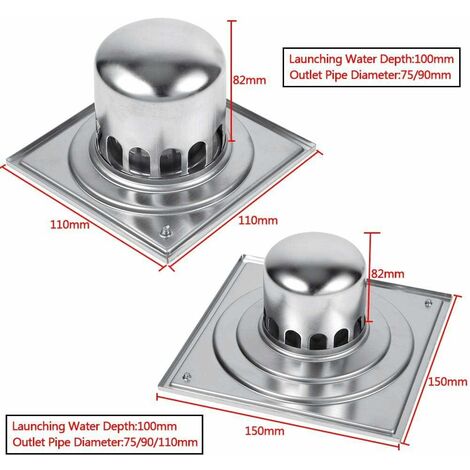 82mm

Launching Water Depth:100mm
Outlet Pipe Diameter:75/90mm

110mm

110mm

82mm

150mm

150mm

Launching Water Depth:100mm
Outlet Pipe Diameter:75/90/110mm