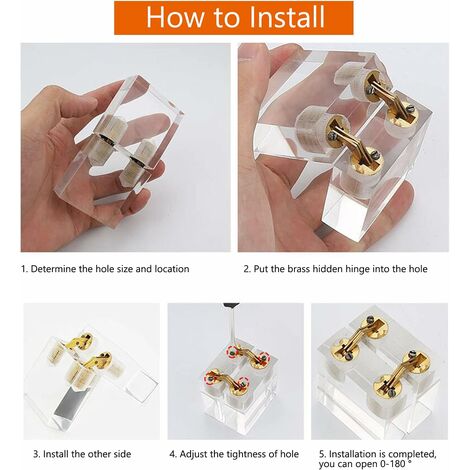 How to Install

1. Determine the hole size and location

2. Put the brass hidden hinge into the hole

3. Install the other side

4. Adjust the tightness of hole

5. Installation is completed, you can open 0-180 °