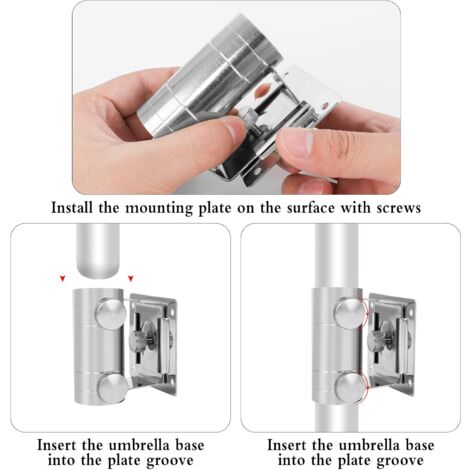 Install the mounting plate on the surface with screws

Insert the umbrella base into the plate groove

Insert the umbrella base into the plate groove