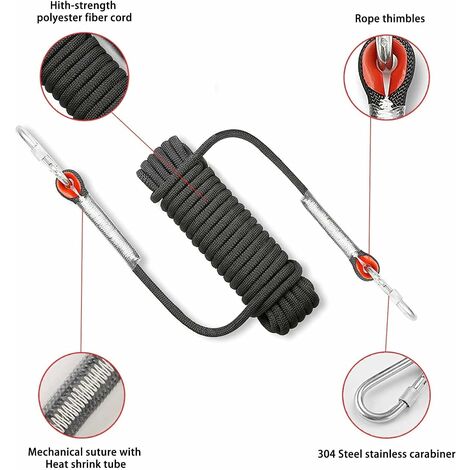 Hith-strength polyester fiber cord

Rope thimbles

Mechanical suture with Heat shrink tube

304 Steel stainless carabiner