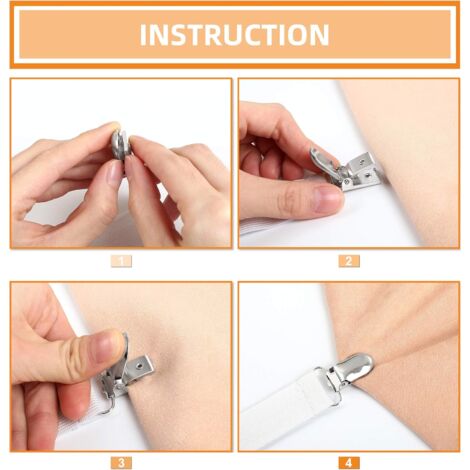 INSTRUCTION

1

2

3

4