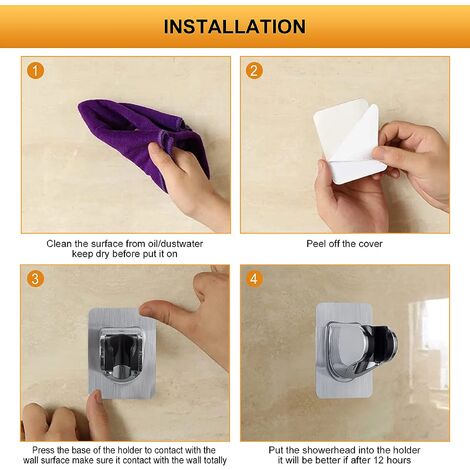 INSTALLATION

1

Clean the surface from oil/dustwater keep dry before put it on

2

Peel off the cover

3

Press the base of the holder to contact with the wall surface make sure it contact with the wall totally

4

Put the showerhead into the holder it will be better if after 12 hours