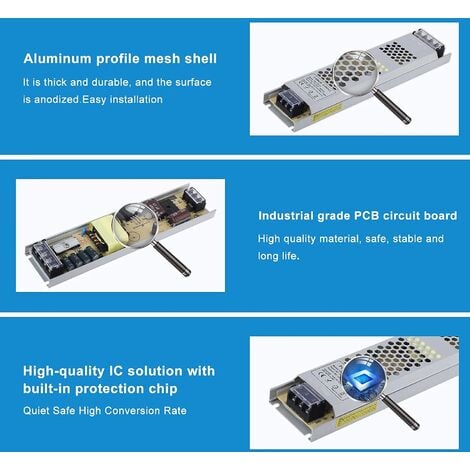 Aluminum profile mesh shell

It is thick and durable, and the surface is anodized.Easy installation

Industrial grade PCB circuit board

High quality material, safe, stable and long life.

High-quality IC solution with built-in protection chip

Quiet Safe High Conversion Rate