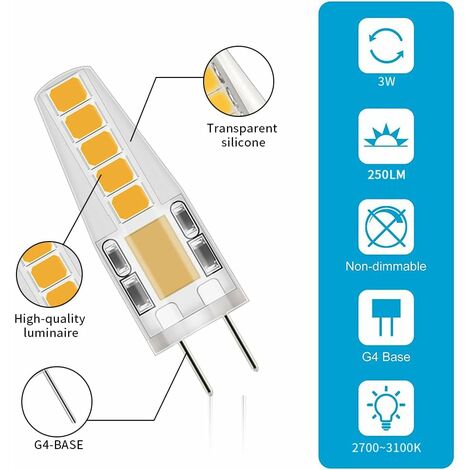 Transparent silicone

High-quality luminaire

G4-BASE

3W

250LM

Non-dimmable

G4 Base

2700~3100K