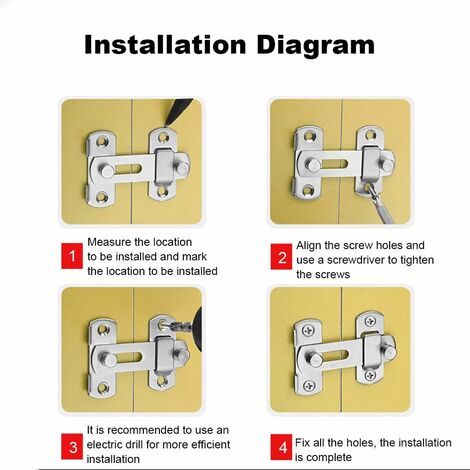 Installation Diagram

1 Measure the location to be installed and mark the location to be installed

2 Align the screw holes and use a screwdriver to tighten the screws

3 It is recommended to use an electric drill for more efficient installation

4 Fix all the holes, the installation is complete